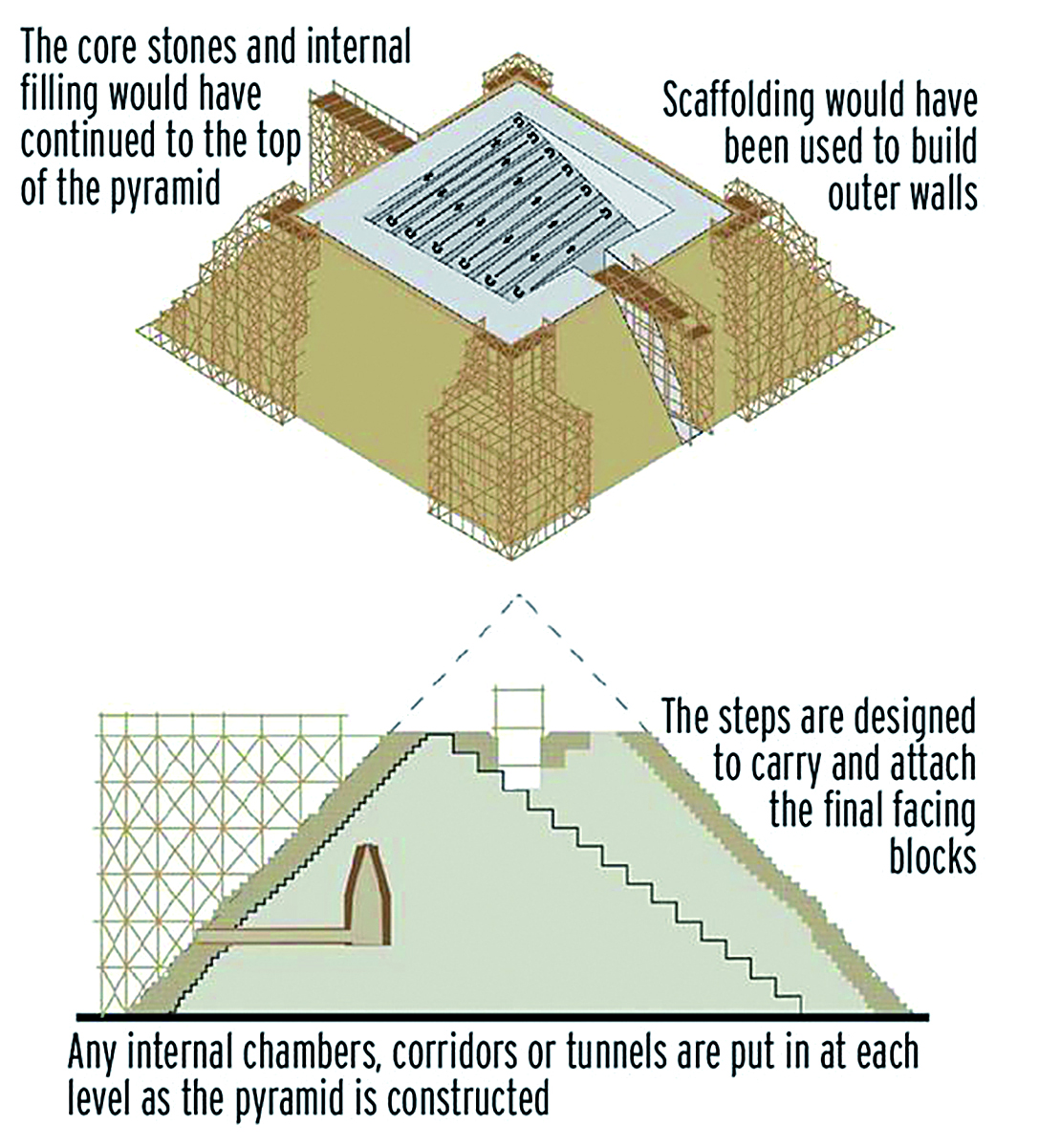 The core stones and internal filling would have continued to the top of the pyramid

Scaffolding would have been used to build outer walls

The steps are designed to carry and attach the final facing blocks

Any internal chambers, corridors or tunnels are put in at each level as the pyramid is constructed